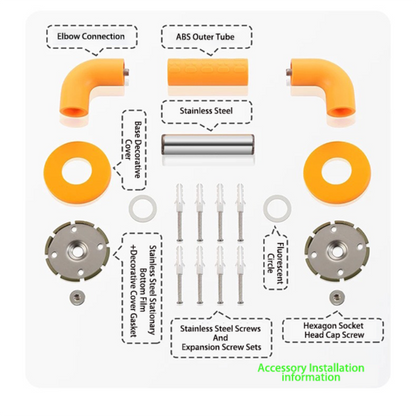 Elbow Connection

ABS Outer Tube

Stainless Steel

Base Decorative Cover

Stainless Steel Stationary Bottom Film +Decorative Cover Gasket

Fluorescent Circle

Stainless Steel Screws And Expansion Screw Sets

Hexagon Socket Head Cap Screw

Accessory Installation information